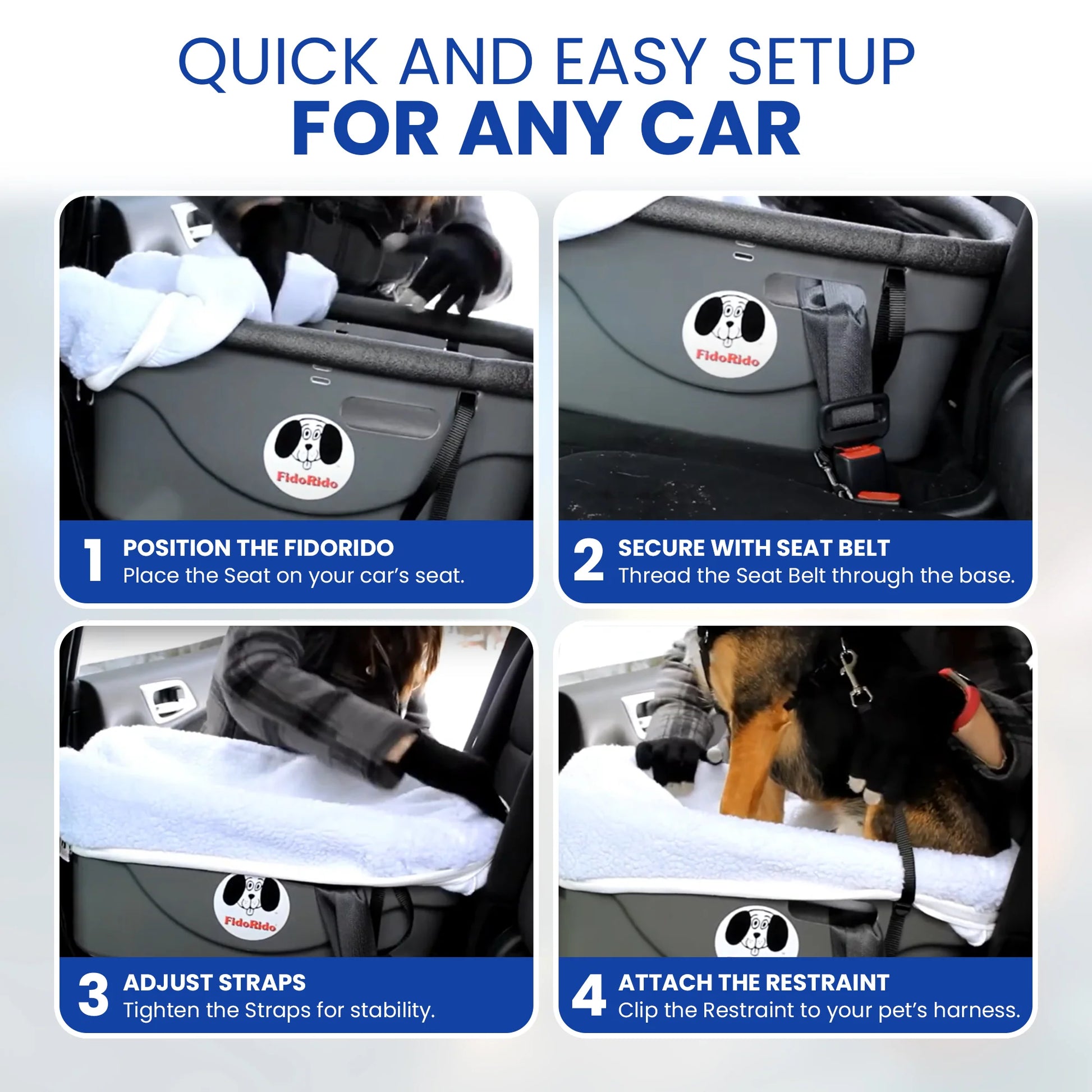 QUICK AND EASY SETUP
FOR ANY CAR

FidoRido

1 POSITION THE FIDORIDO
Place the Seat on your car's seat.

FidoRido

2 SECURE WITH SEAT BELT
Thread the Seat Belt through the base.

FidoRido

3 ADJUST STRAPS
Tighten the Straps for stability.

4 ATTACH THE RESTRAINT
Clip the Restraint to your pet's harness.